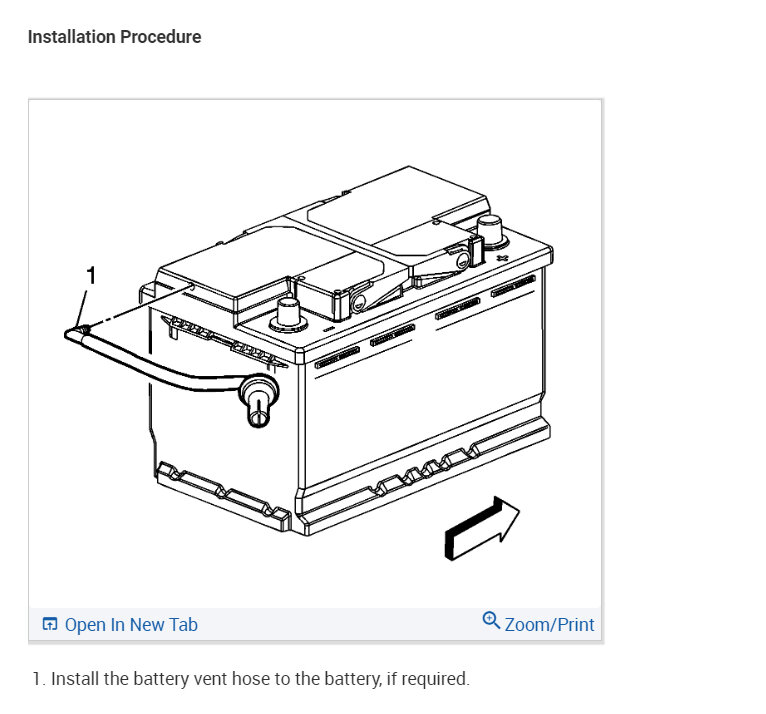 Installation Procedure

1

Open In New Tab

Zoom/Print

1. Install the battery vent hose to the battery, if required.