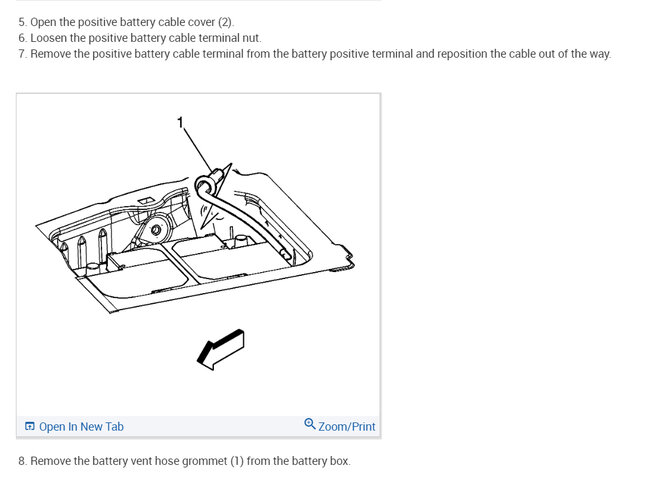 5. Open the positive battery cable cover (2).
6. Loosen the positive battery cable terminal nut.
7. Remove the positive battery cable terminal from the battery positive terminal and reposition the cable out of the way.

1

Open In New Tab
Zoom/Print

8. Remove the battery vent hose grommet (1) from the battery box.