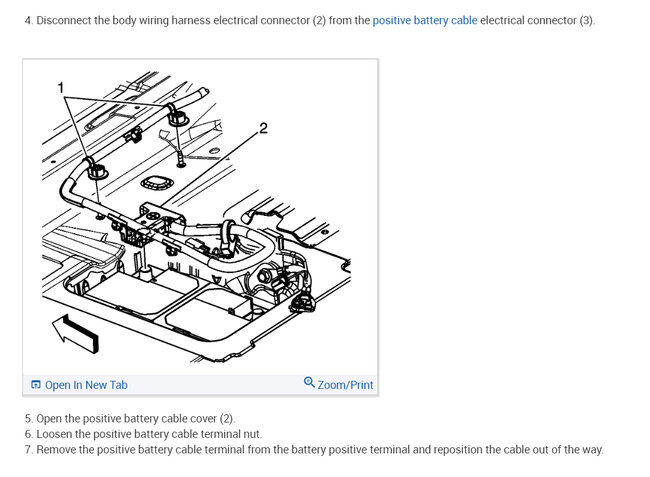 4. Disconnect the body wiring harness electrical connector (2) from the positive battery cable electrical connector (3).

1

2

Open In New Tab

Zoom/Print

5. Open the positive battery cable cover (2).
6. Loosen the positive battery cable terminal nut.
7. Remove the positive battery cable terminal from the battery positive terminal and reposition the cable out of the way.