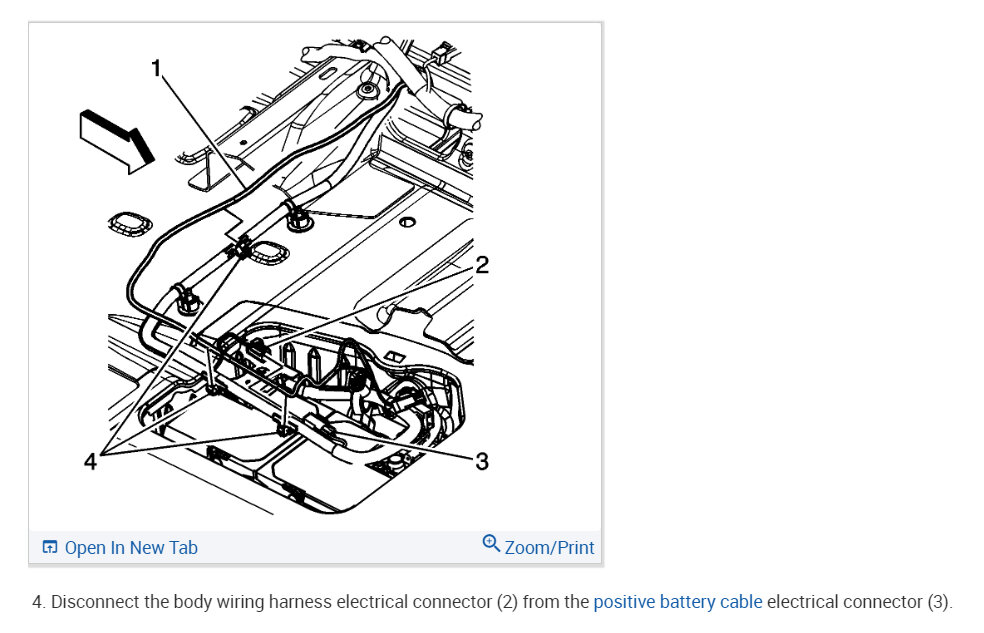 1

2

4

3

Open In New Tab

Zoom/Print

4. Disconnect the body wiring harness electrical connector (2) from the positive battery cable electrical connector (3).