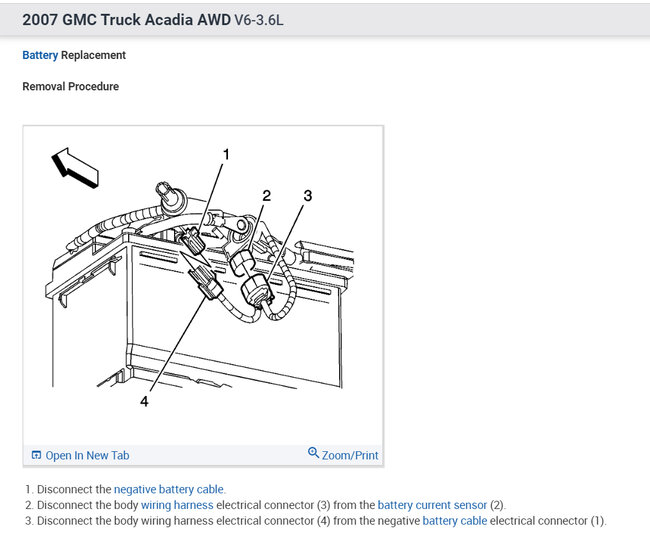 2007 GMC Truck Acadia AWD V6-3.6L

Battery Replacement

Removal Procedure

1
2
3
4

Open In New Tab
Zoom/Print

1. Disconnect the negative battery cable.
2. Disconnect the body wiring harness electrical connector (3) from the battery current sensor (2).
3. Disconnect the body wiring harness electrical connector (4) from the negative battery cable electrical connector (1).