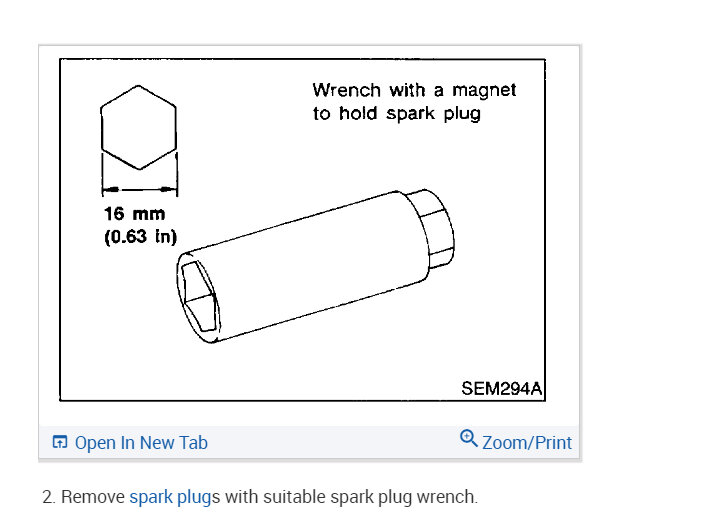 Wrench with a magnet to hold spark plug

16 mm
(0.63 in)

SEM294A

Open In New Tab

Zoom/Print

2. Remove spark plugs with suitable spark plug wrench.