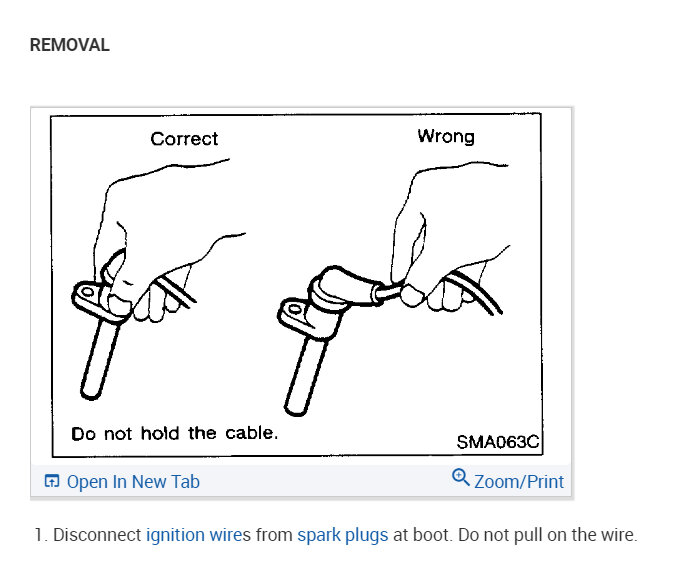 REMOVAL

Correct

Wrong

Do not hold the cable.

SMA063C

Open In New Tab

Zoom/Print

1. Disconnect ignition wires from spark plugs at boot. Do not pull on the wire.