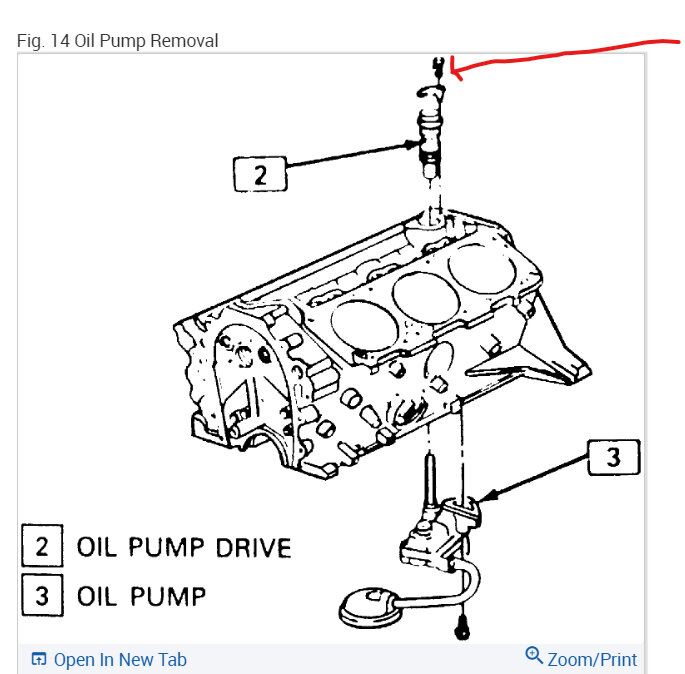 Fig. 14 Oil Pump Removal

2

3

2 OIL PUMP DRIVE

3 OIL PUMP

Open In New Tab

Zoom/Print