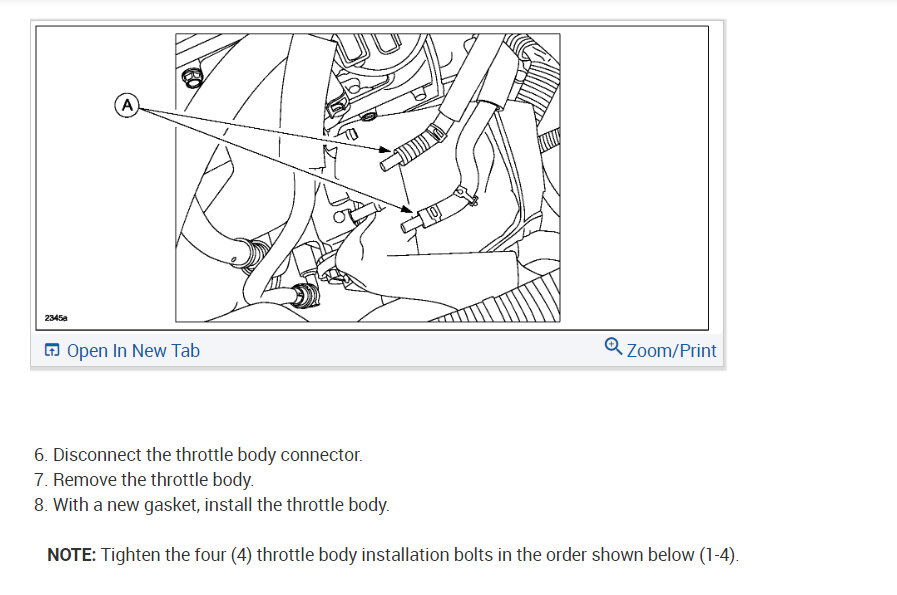 A

2345a

Open In New Tab

Zoom/Print

6. Disconnect the throttle body connector.
7. Remove the throttle body.
8. With a new gasket, install the throttle body.

NOTE: Tighten the four (4) throttle body installation bolts in the order shown below (1-4).