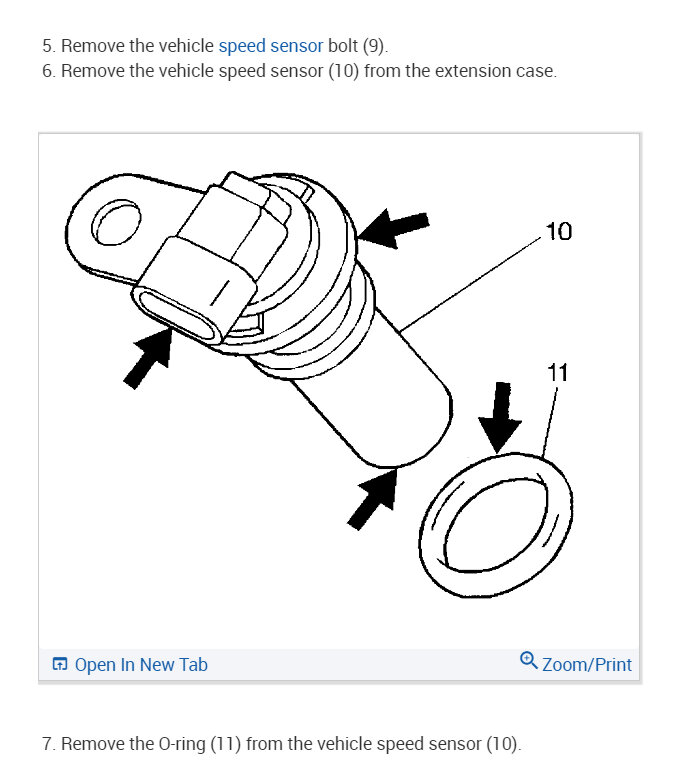 5. Remove the vehicle speed sensor bolt (9).
6. Remove the vehicle speed sensor (10) from the extension case.

10

11

Open In New Tab

Zoom/Print

7. Remove the O-ring (11) from the vehicle speed sensor (10).