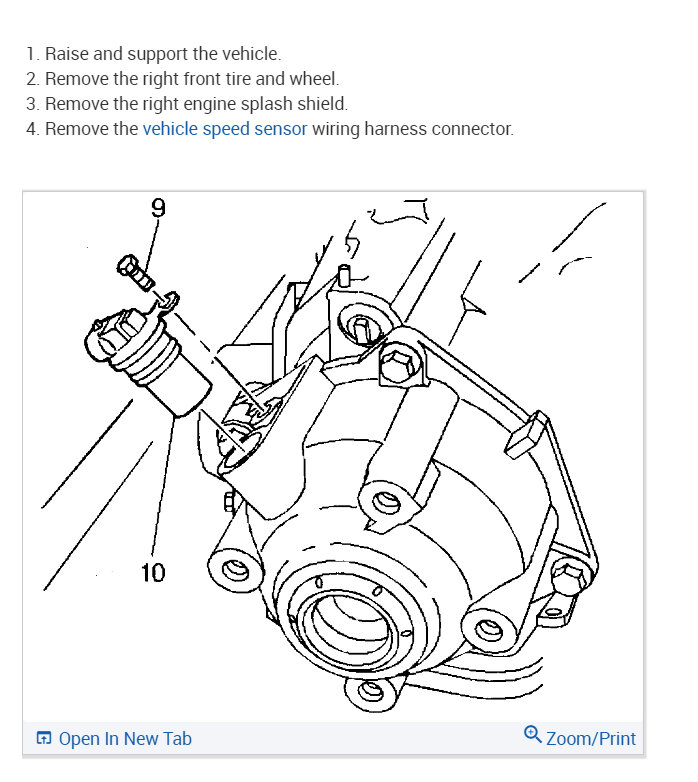 1. Raise and support the vehicle.
2. Remove the right front tire and wheel.
3. Remove the right engine splash shield.
4. Remove the vehicle speed sensor wiring harness connector.

9

10

Open In New Tab

Zoom/Print