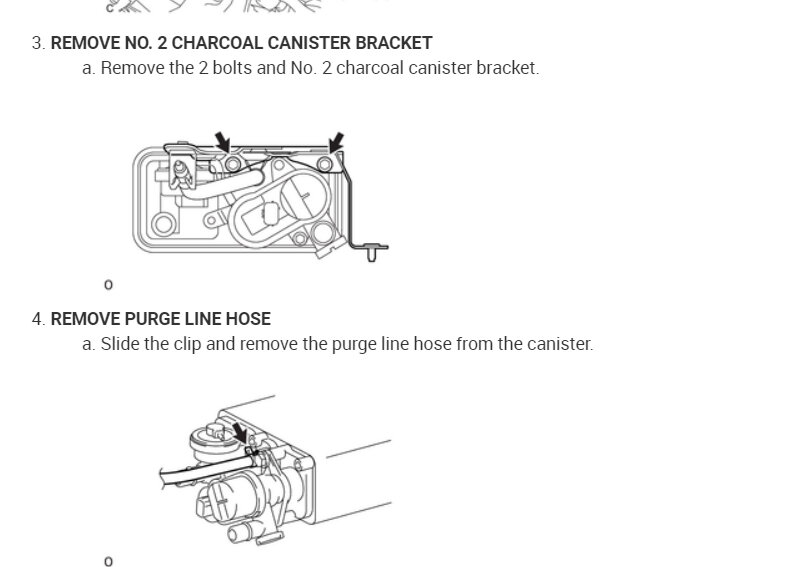 3. REMOVE NO. 2 CHARCOAL CANISTER BRACKET

a. Remove the 2 bolts and No. 2 charcoal canister bracket.

o

4. REMOVE PURGE LINE HOSE

a. Slide the clip and remove the purge line hose from the canister.

o