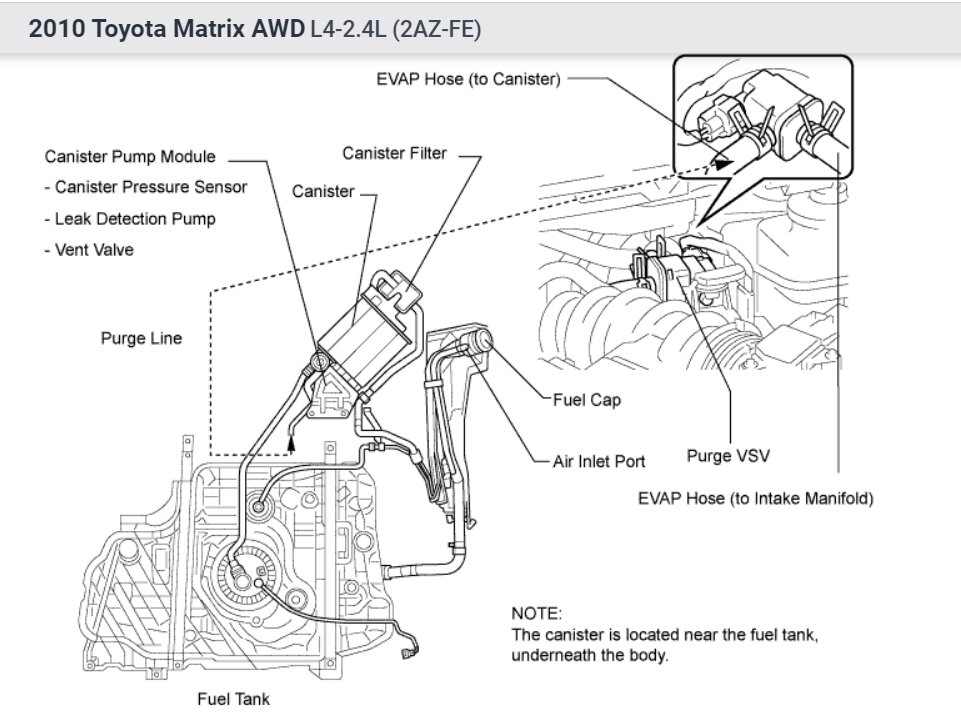 2010 Toyota Matrix AWD L4-2.4L (2AZ-FE)

EVAP Hose (to Canister)

Canister Pump Module
- Canister Pressure Sensor
- Leak Detection Pump
- Vent Valve

Canister Filter

Canister

Purge Line

Fuel Cap

Air Inlet Port

Purge VSV

EVAP Hose (to Intake Manifold)

NOTE:
The canister is located near the fuel tank, underneath the body.

Fuel Tank