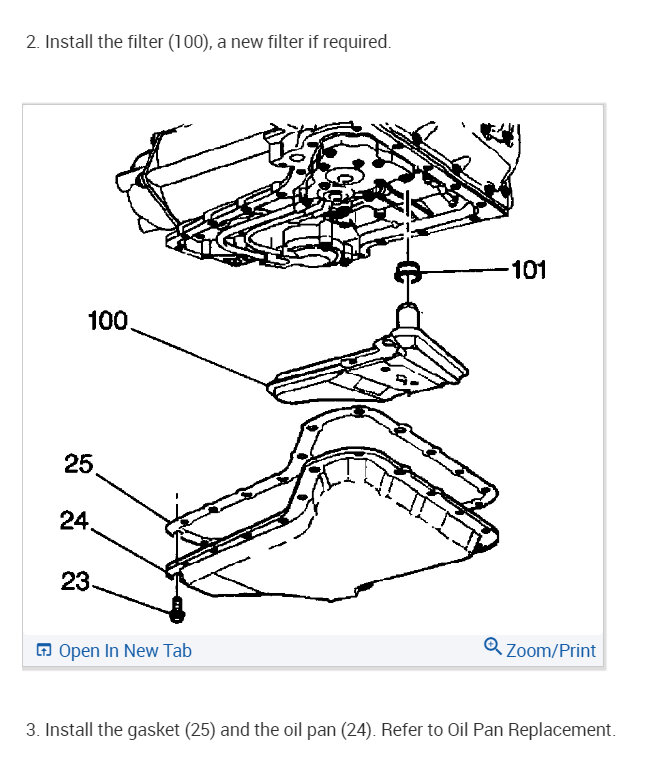 2. Install the filter (100), a new filter if required.

101

100

25

24

23

Open In New Tab

Zoom/Print

3. Install the gasket (25) and the oil pan (24). Refer to Oil Pan Replacement.