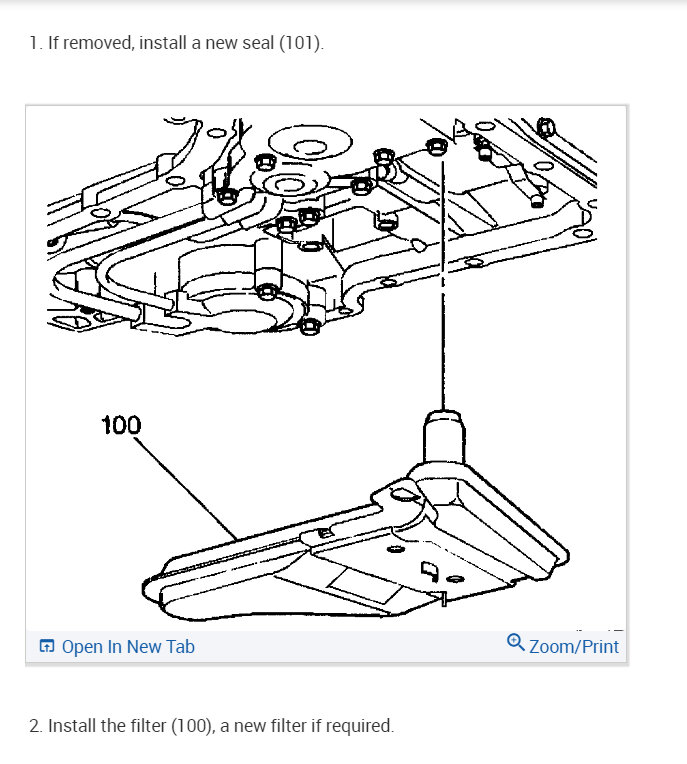 1. If removed, install a new seal (101).

100

Open In New Tab

Zoom/Print

2. Install the filter (100), a new filter if required.