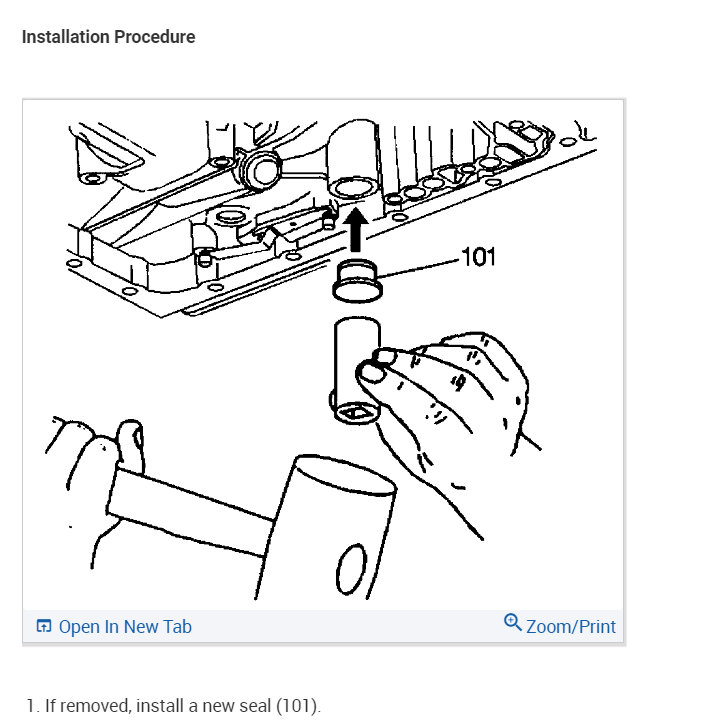 Installation Procedure

101

Open In New Tab

Zoom/Print

1. If removed, install a new seal (101).