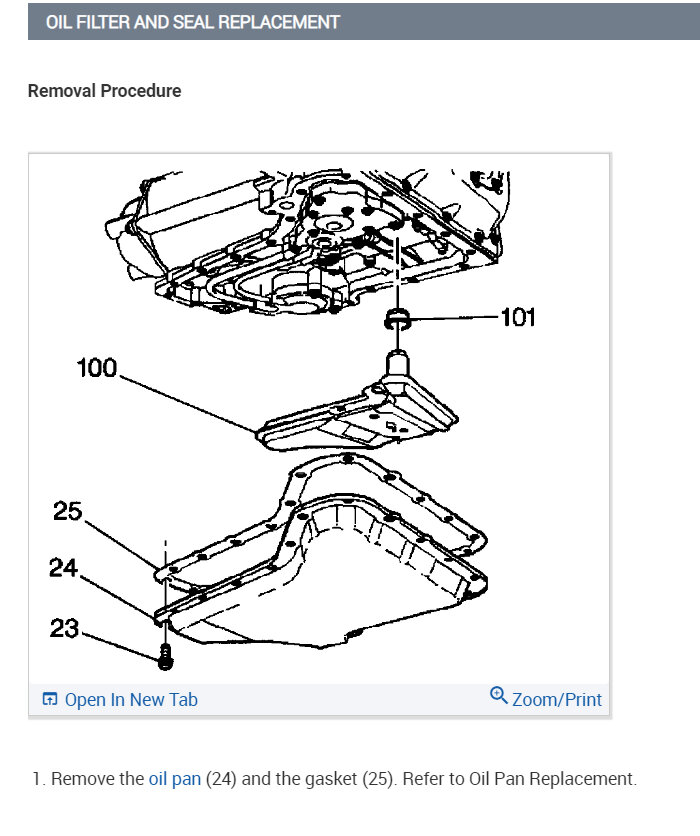 OIL FILTER AND SEAL REPLACEMENT

Removal Procedure

101
100
25
24
23

Open In New Tab
Zoom/Print

1. Remove the oil pan (24) and the gasket (25). Refer to Oil Pan Replacement.