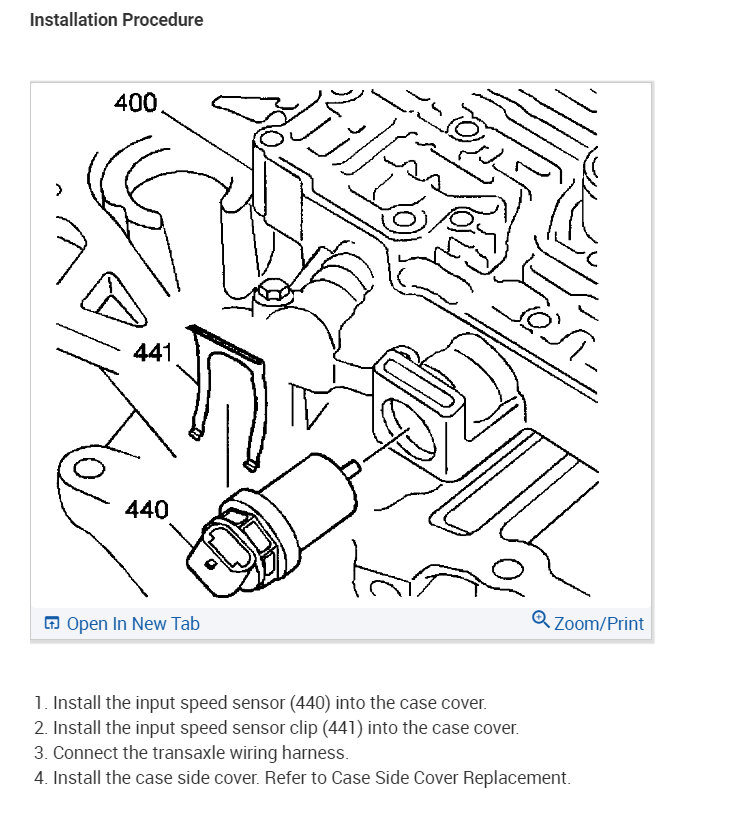 Installation Procedure

400

441

440

Open In New Tab

Zoom/Print

1. Install the input speed sensor (440) into the case cover.
2. Install the input speed sensor clip (441) into the case cover.
3. Connect the transaxle wiring harness.
4. Install the case side cover. Refer to Case Side Cover Replacement.