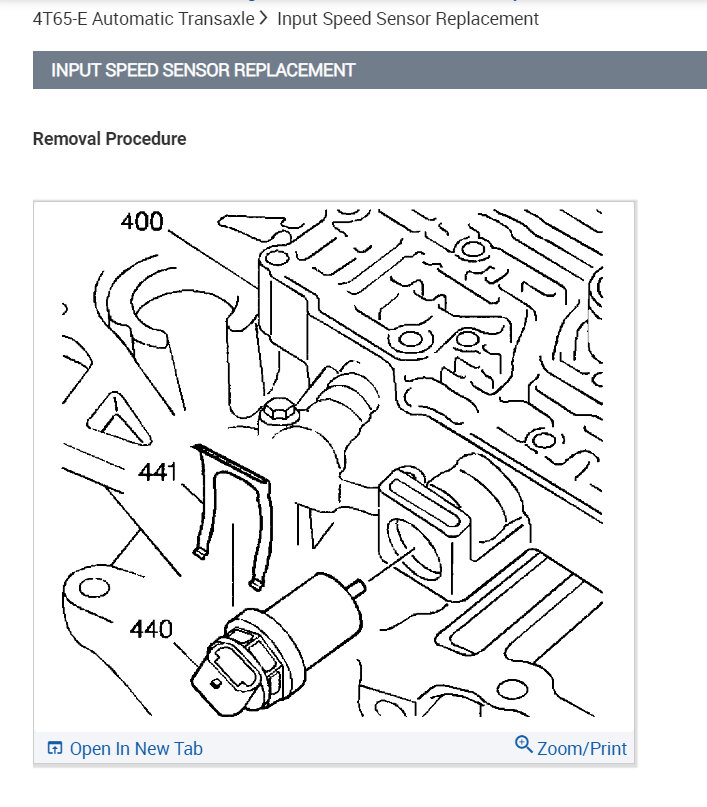 4T65-E Automatic Transaxle > Input Speed Sensor Replacement

INPUT SPEED SENSOR REPLACEMENT

Removal Procedure

400

441

440

Open In New Tab

Zoom/Print