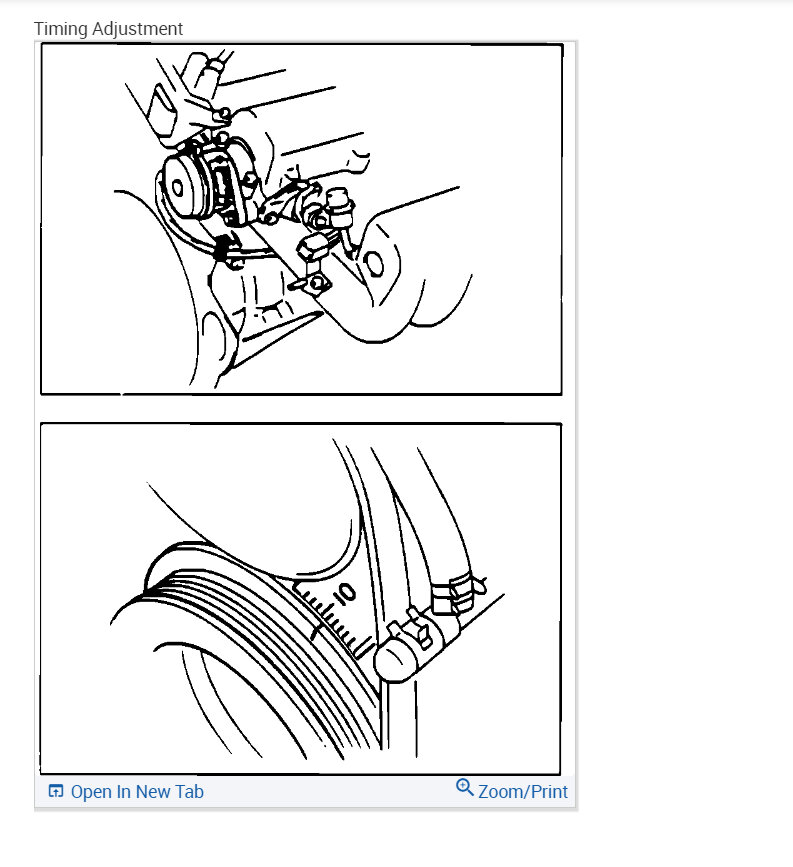 Timing Adjustment

10

Open In New Tab

Zoom/Print