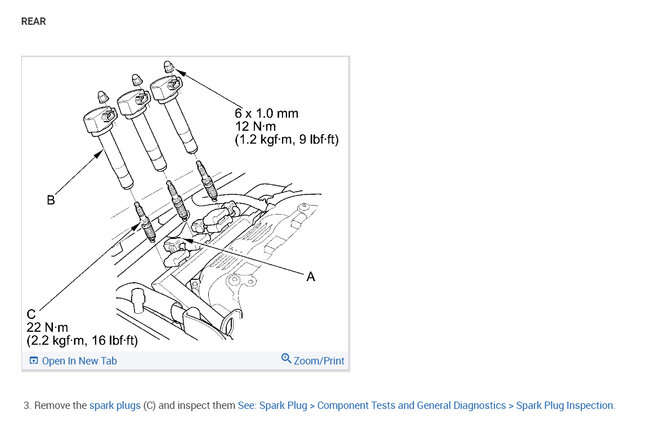 REAR

6 x 1.0 mm
12 N·m
(1.2 kgf·m, 9 lbf·ft)

B

A

C
22 N·m
(2.2 kgf·m, 16 lbf·ft)

Open In New Tab

Zoom/Print

3. Remove the spark plugs (C) and inspect them See: Spark Plug > Component Tests and General Diagnostics > Spark Plug Inspection.