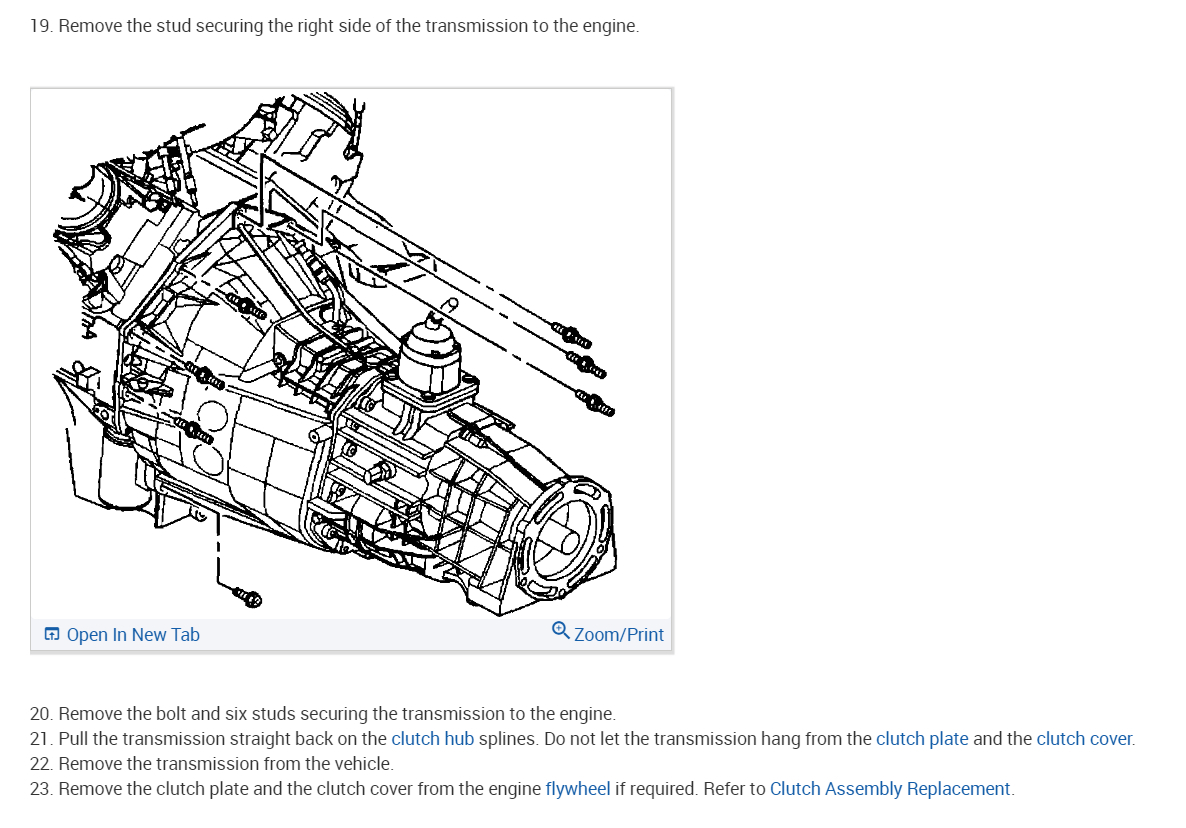 19. Remove the stud securing the right side of the transmission to the engine.

Open In New Tab

Zoom/Print

20. Remove the bolt and six studs securing the transmission to the engine.
21. Pull the transmission straight back on the clutch hub splines. Do not let the transmission hang from the clutch plate and the clutch cover.
22. Remove the transmission from the vehicle.
23. Remove the clutch plate and the clutch cover from the engine flywheel if required. Refer to Clutch Assembly Replacement.