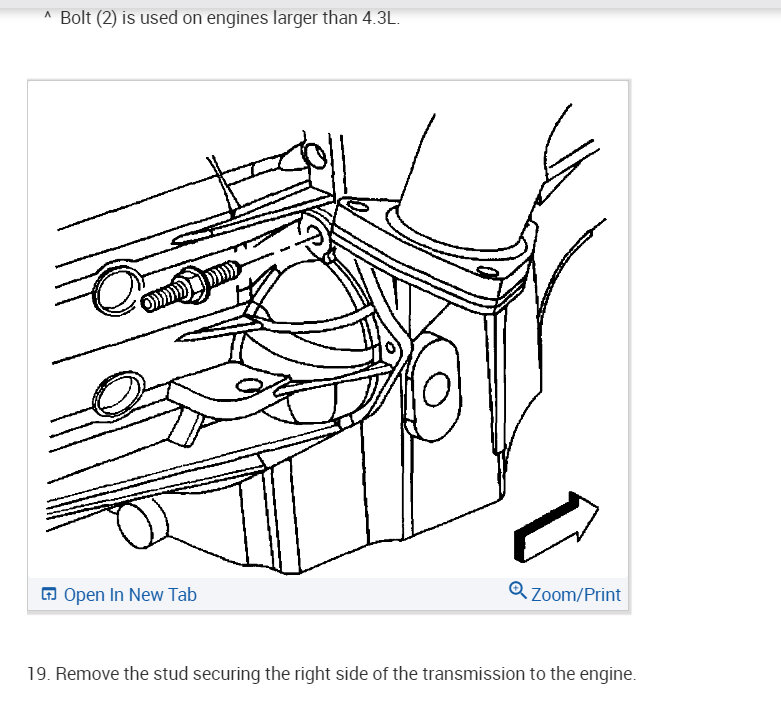 ^ Bolt (2) is used on engines larger than 4.3L.

Open In New Tab

Zoom/Print

19. Remove the stud securing the right side of the transmission to the engine.