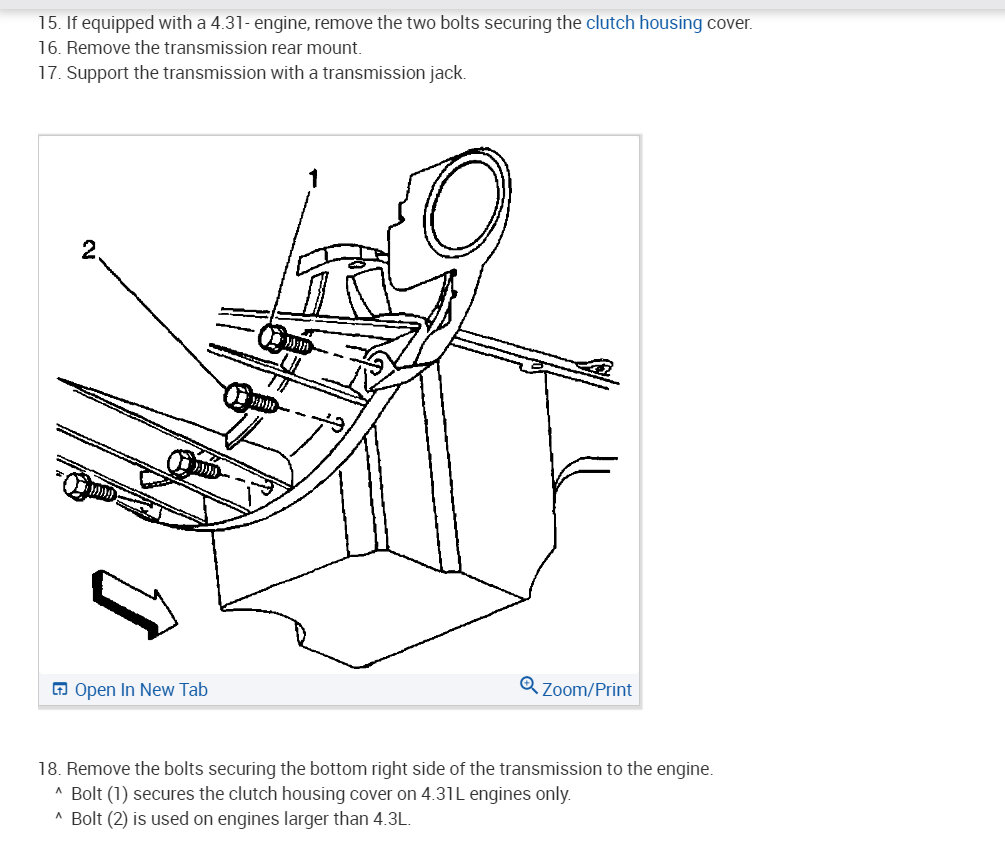 15. If equipped with a 4.31- engine, remove the two bolts securing the clutch housing cover.
16. Remove the transmission rear mount.
17. Support the transmission with a transmission jack.

1
2

Open In New Tab
Zoom/Print

18. Remove the bolts securing the bottom right side of the transmission to the engine.
^ Bolt (1) secures the clutch housing cover on 4.31L engines only.
^ Bolt (2) is used on engines larger than 4.3L.