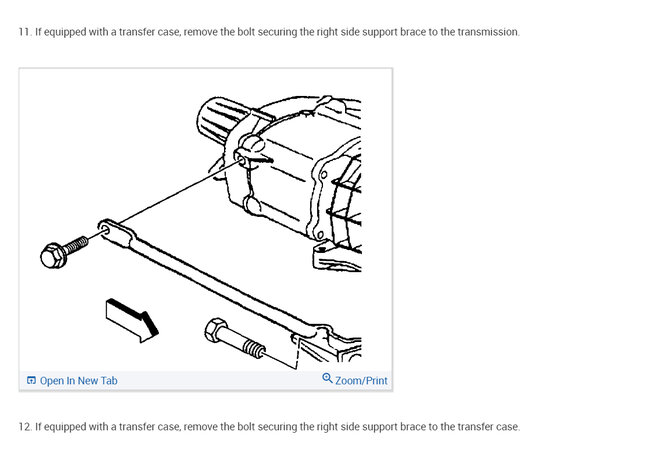 11. If equipped with a transfer case, remove the bolt securing the right side support brace to the transmission.

Open In New Tab

Zoom/Print

12. If equipped with a transfer case, remove the bolt securing the right side support brace to the transfer case.