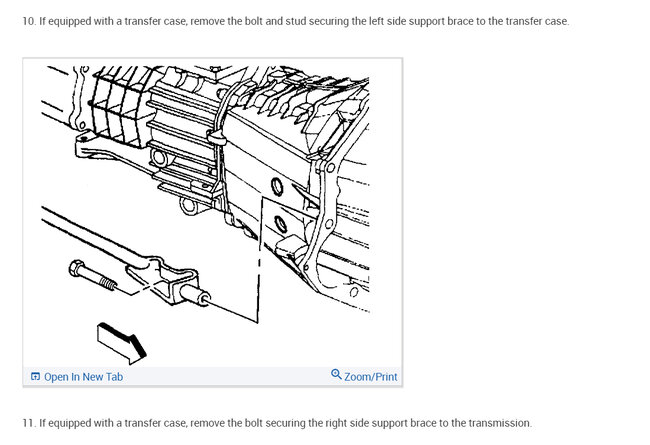 10. If equipped with a transfer case, remove the bolt and stud securing the left side support brace to the transfer case.

Open In New Tab

Zoom/Print

11. If equipped with a transfer case, remove the bolt securing the right side support brace to the transmission.