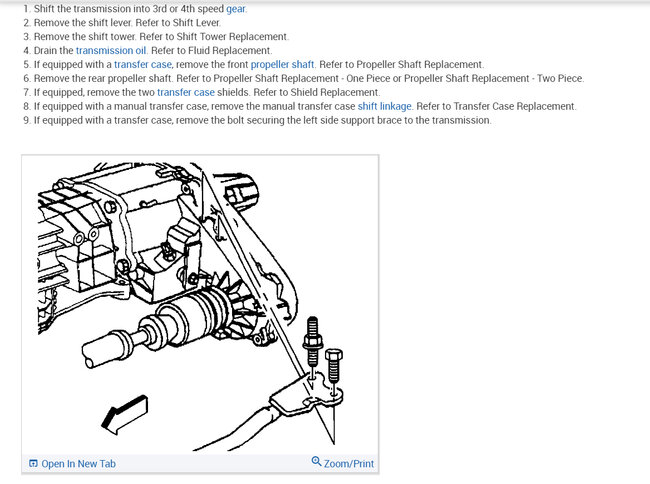 1. Shift the transmission into 3rd or 4th speed gear.
2. Remove the shift lever. Refer to Shift Lever.
3. Remove the shift tower. Refer to Shift Tower Replacement.
4. Drain the transmission oil. Refer to Fluid Replacement.
5. If equipped with a transfer case, remove the front propeller shaft. Refer to Propeller Shaft Replacement.
6. Remove the rear propeller shaft. Refer to Propeller Shaft Replacement - One Piece or Propeller Shaft Replacement - Two Piece.
7. If equipped, remove the two transfer case shields. Refer to Shield Replacement.
8. If equipped with a manual transfer case, remove the manual transfer case shift linkage. Refer to Transfer Case Replacement.
9. If equipped with a transfer case, remove the bolt securing the left side support brace to the transmission.

Open In New Tab

Zoom/Print