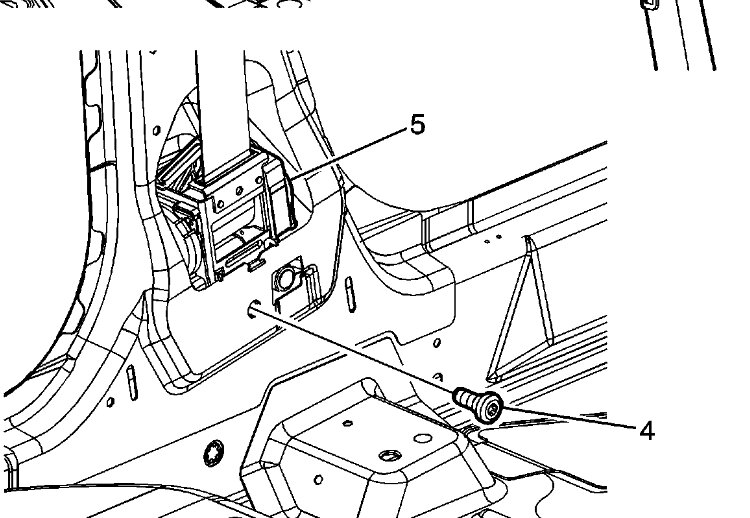 5
4