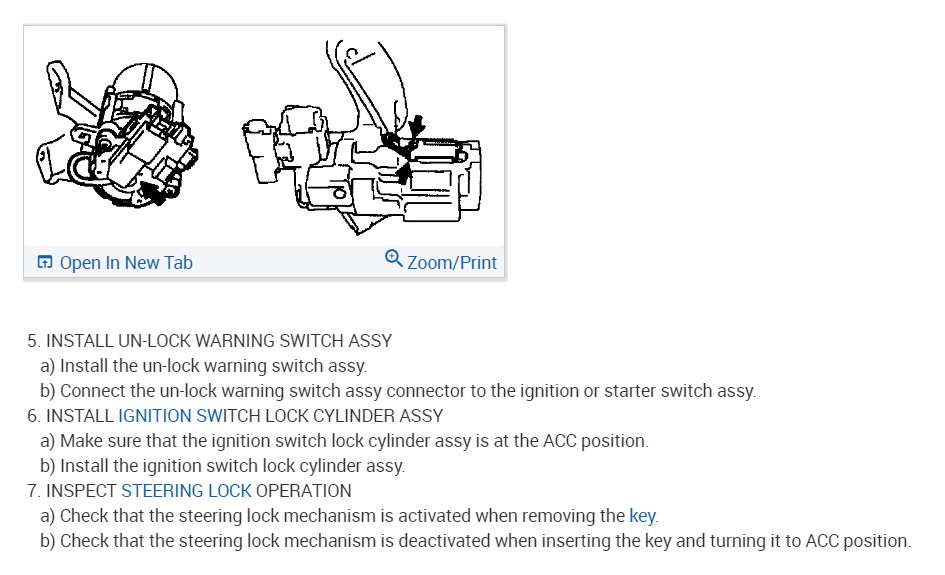 Open In New Tab
Zoom/Print

5. INSTALL UN-LOCK WARNING SWITCH ASSY
a) Install the un-lock warning switch assy.
b) Connect the un-lock warning switch assy connector to the ignition or starter switch assy.
6. INSTALL IGNITION SWITCH LOCK CYLINDER ASSY
a) Make sure that the ignition switch lock cylinder assy is at the ACC position.
b) Install the ignition switch lock cylinder assy.
7. INSPECT STEERING LOCK OPERATION
a) Check that the steering lock mechanism is activated when removing the key.
b) Check that the steering lock mechanism is deactivated when inserting the key and turning it to ACC position.