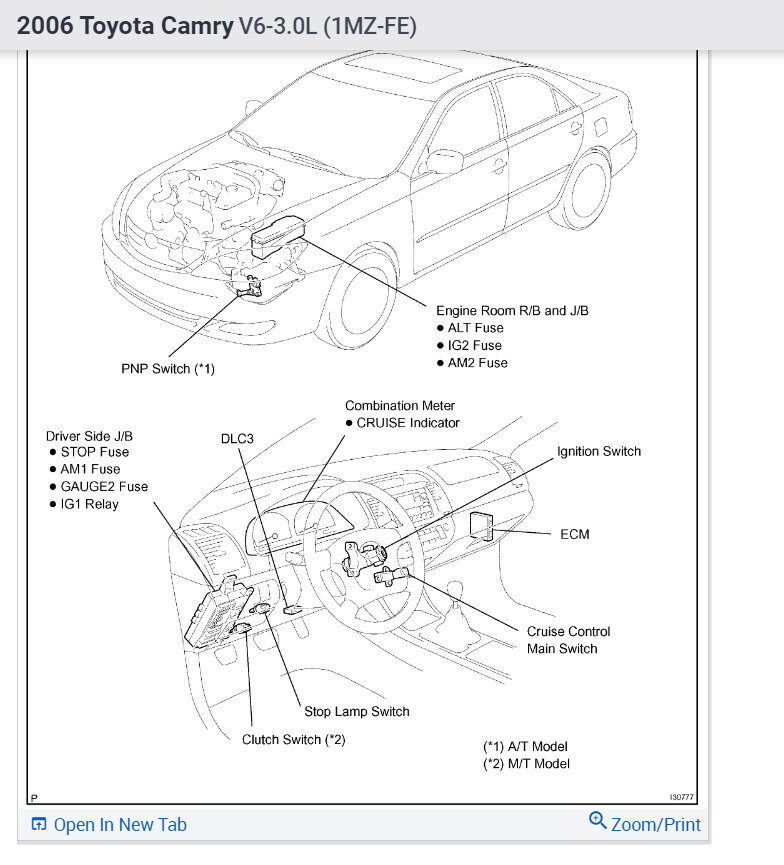 2006 Toyota Camry V6-3.0L (1MZ-FE)

Engine Room R/B and J/B
● ALT Fuse
● IG2 Fuse
● AM2 Fuse

PNP Switch (*1)

Combination Meter
● CRUISE Indicator

Driver Side J/B
● STOP Fuse
● AM1 Fuse
● GAUGE2 Fuse
● IG1 Relay

DLC3

Ignition Switch

ECM

Cruise Control Main Switch

Stop Lamp Switch

Clutch Switch (*2)

(*1) A/T Model
(*2) M/T Model

P

I30777

Open In New Tab

Zoom/Print