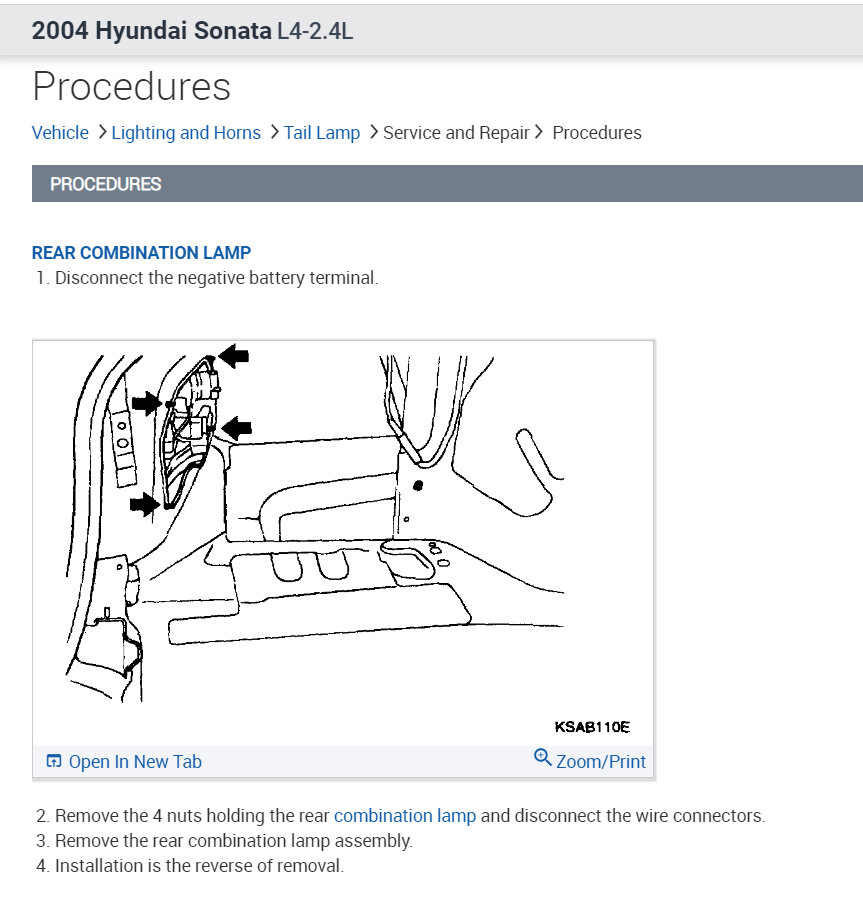 2004 Hyundai Sonata L4-2.4L

Procedures

Vehicle > Lighting and Horns > Tail Lamp > Service and Repair > Procedures

PROCEDURES

REAR COMBINATION LAMP
1. Disconnect the negative battery terminal.

KSAB110E

Open In New Tab
Zoom/Print

2. Remove the 4 nuts holding the rear combination lamp and disconnect the wire connectors.
3. Remove the rear combination lamp assembly.
4. Installation is the reverse of removal.