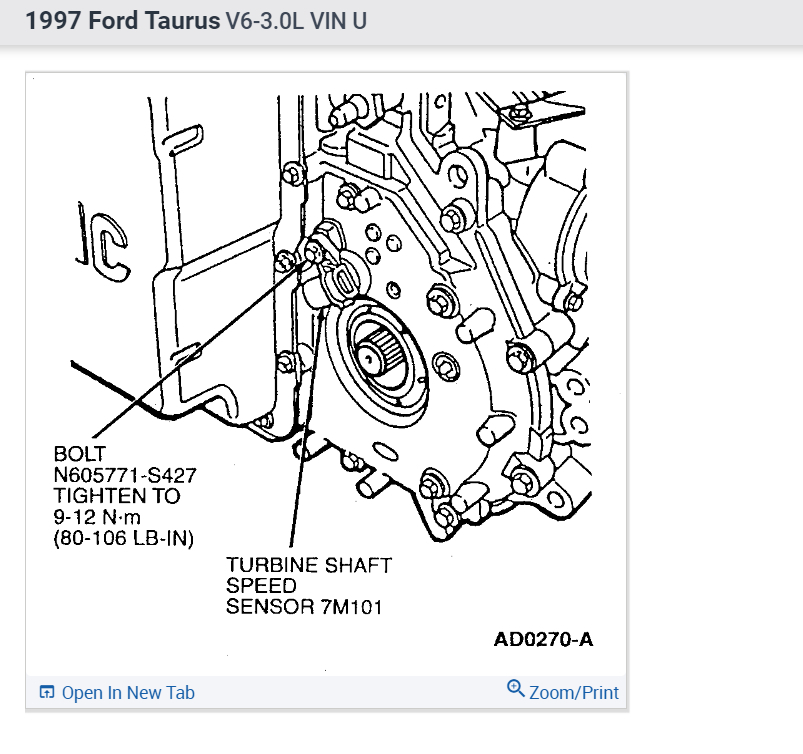 1997 Ford Taurus V6-3.0L VIN U

BOLT
N605771-S427
TIGHTEN TO
9-12 N·m
(80-106 LB-IN)

TURBINE SHAFT
SPEED
SENSOR 7M101

AD0270-A

Open In New Tab

Zoom/Print