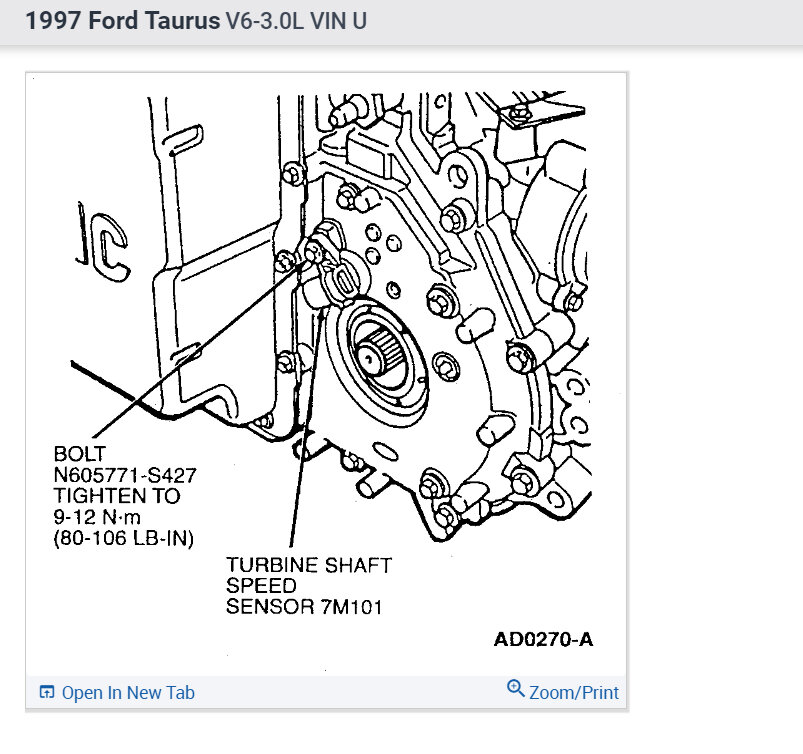 1997 Ford Taurus V6-3.0L VIN U

BOLT
N605771-S427
TIGHTEN TO
9-12 N·m
(80-106 LB-IN)

TURBINE SHAFT
SPEED
SENSOR 7M101

AD0270-A

Open In New Tab

Zoom/Print