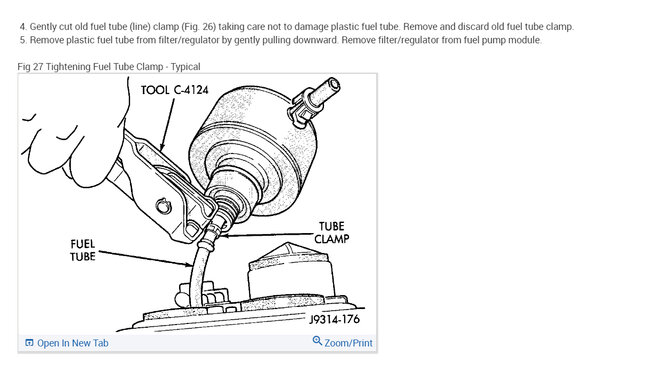 4. Gently cut old fuel tube (line) clamp (Fig. 26) taking care not to damage plastic fuel tube. Remove and discard old fuel tube clamp.
5. Remove plastic fuel tube from filter/regulator by gently pulling downward. Remove filter/regulator from fuel pump module.

Fig 27 Tightening Fuel Tube Clamp - Typical

TOOL C-4124

TUBE CLAMP

FUEL TUBE

J9314-176

Open In New Tab

Zoom/Print