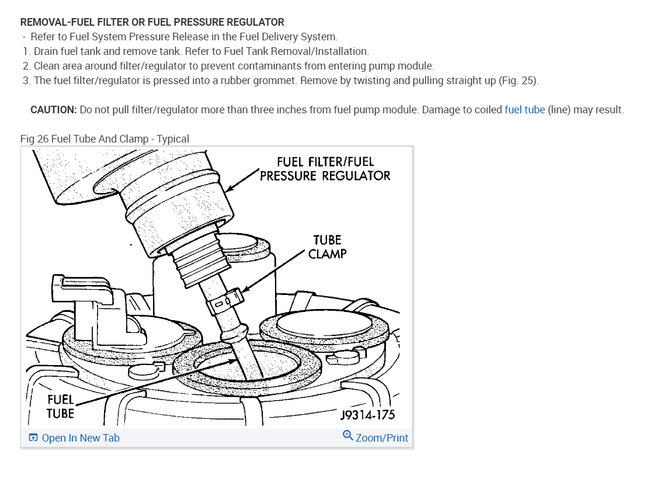 REMOVAL-FUEL FILTER OR FUEL PRESSURE REGULATOR

- Refer to Fuel System Pressure Release in the Fuel Delivery System.
1. Drain fuel tank and remove tank. Refer to Fuel Tank Removal/Installation.
2. Clean area around filter/regulator to prevent contaminants from entering pump module.
3. The fuel filter/regulator is pressed into a rubber grommet. Remove by twisting and pulling straight up (Fig. 25).

CAUTION: Do not pull filter/regulator more than three inches from fuel pump module. Damage to coiled fuel tube (line) may result.

Fig 26 Fuel Tube And Clamp - Typical

FUEL FILTER/FUEL PRESSURE REGULATOR

TUBE CLAMP

FUEL TUBE

J9314-175

Open In New Tab

Zoom/Print