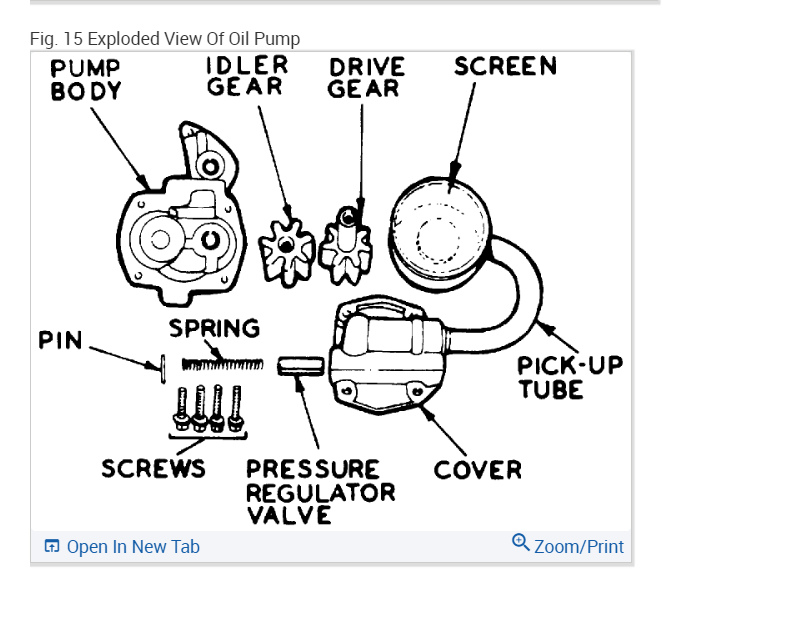 Fig. 15 Exploded View Of Oil Pump

PUMP BODY

IDLER GEAR

DRIVE GEAR

SCREEN

PIN

SPRING

PICK-UP TUBE

SCREWS

PRESSURE REGULATOR VALVE

COVER

Open In New Tab

Zoom/Print