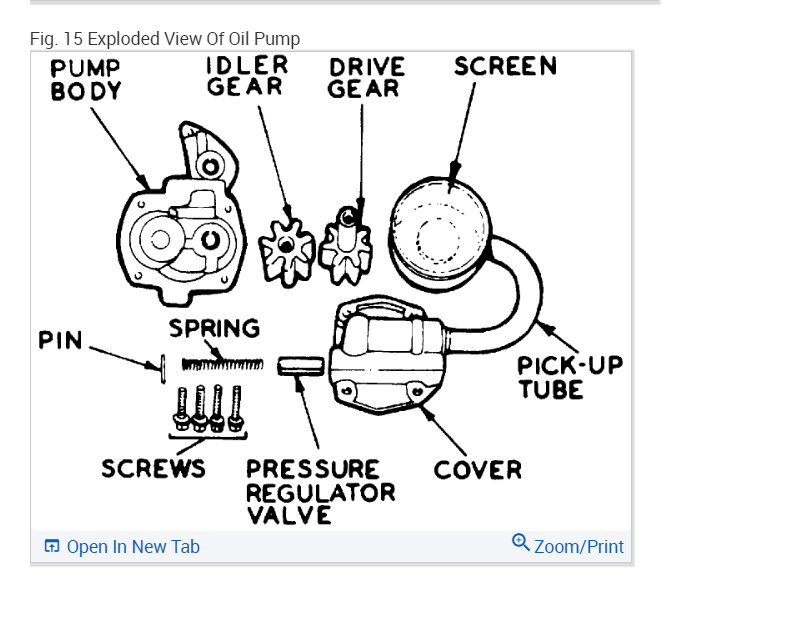 Fig. 15 Exploded View Of Oil Pump

PUMP BODY

IDLER GEAR

DRIVE GEAR

SCREEN

PIN

SPRING

PICK-UP TUBE

SCREWS

PRESSURE REGULATOR VALVE

COVER

Open In New Tab

Zoom/Print