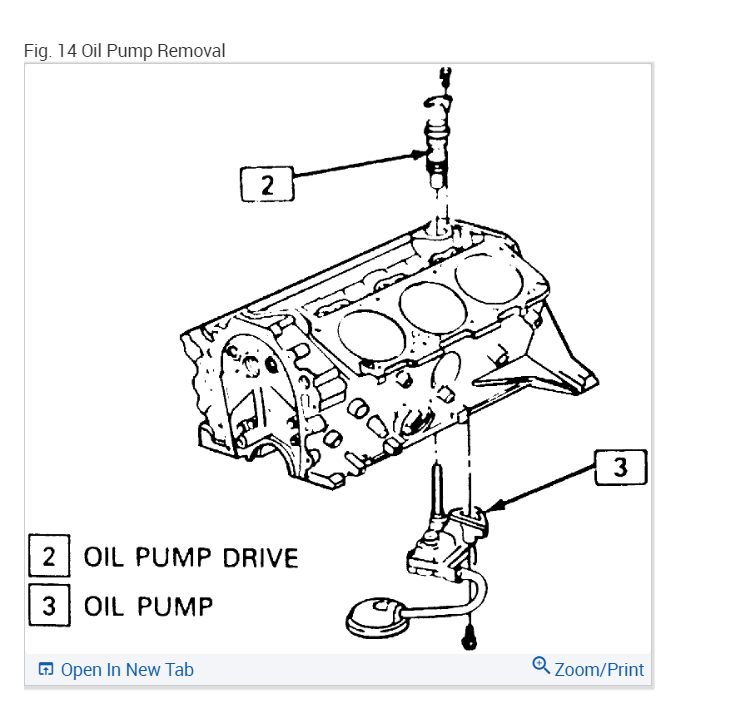 Fig. 14 Oil Pump Removal

2

3

2 OIL PUMP DRIVE

3 OIL PUMP

Open In New Tab

Zoom/Print