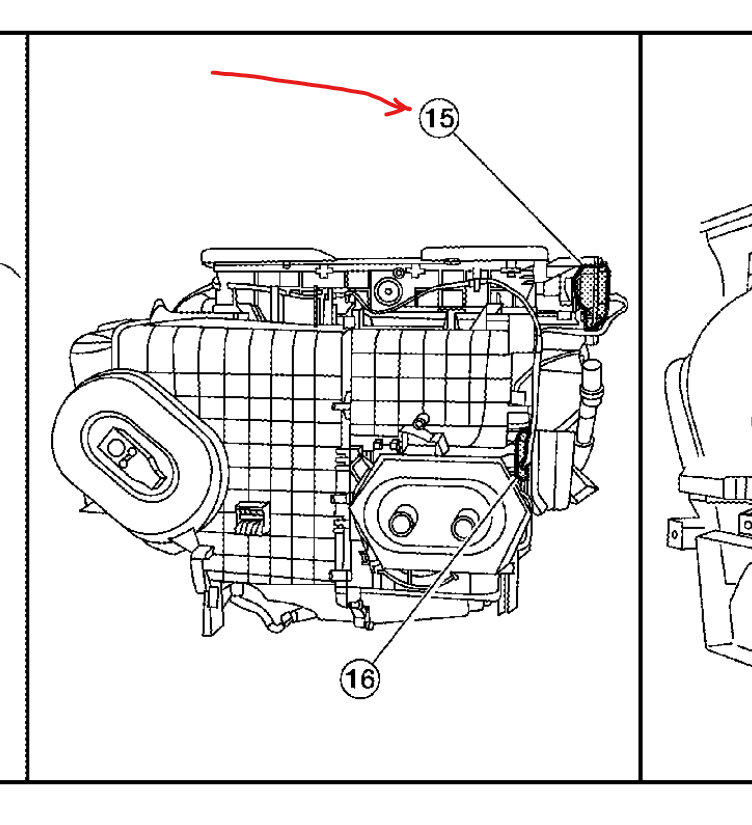 15

16