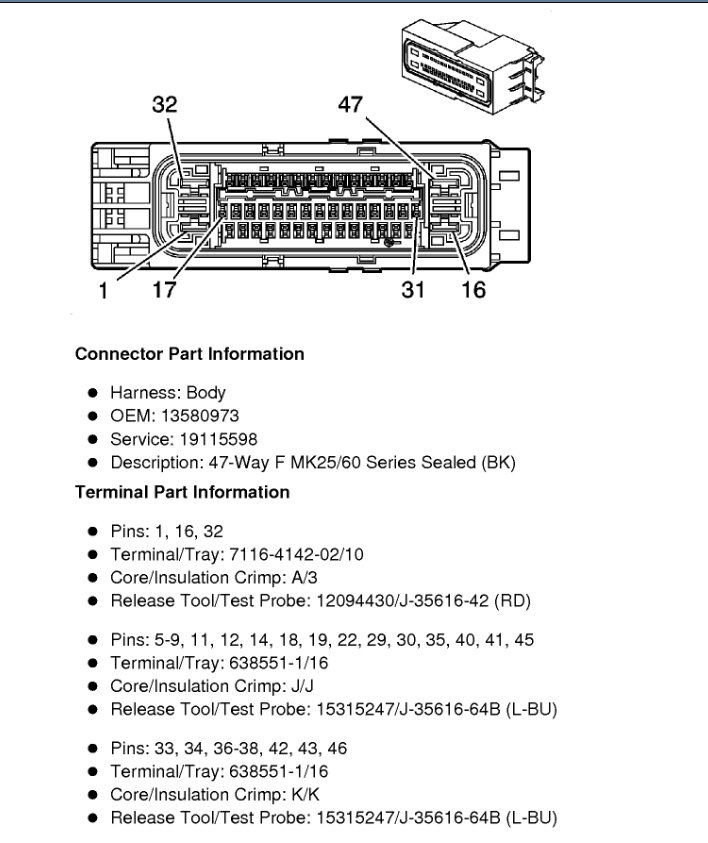 32
47
1
17
31
16

**Connector Part Information**

- Harness: Body
- OEM: 13580973
- Service: 19115598
- Description: 47-Way F MK25/60 Series Sealed (BK)

**Terminal Part Information**

- Pins: 1, 16, 32
- Terminal/Tray: 7116-4142-02/10
- Core/Insulation Crimp: A/3
- Release Tool/Test Probe: 12094430/J-35616-42 (RD)

- Pins: 5-9, 11, 12, 14, 18, 19, 22, 29, 30, 35, 40, 41, 45
- Terminal/Tray: 638551-1/16
- Core/Insulation Crimp: J/J
- Release Tool/Test Probe: 15315247/J-35616-64B (L-BU)

- Pins: 33, 34, 36-38, 42, 43, 46
- Terminal/Tray: 638551-1/16
- Core/Insulation Crimp: K/K
- Release Tool/Test Probe: 15315247/J-35616-64B (L-BU)