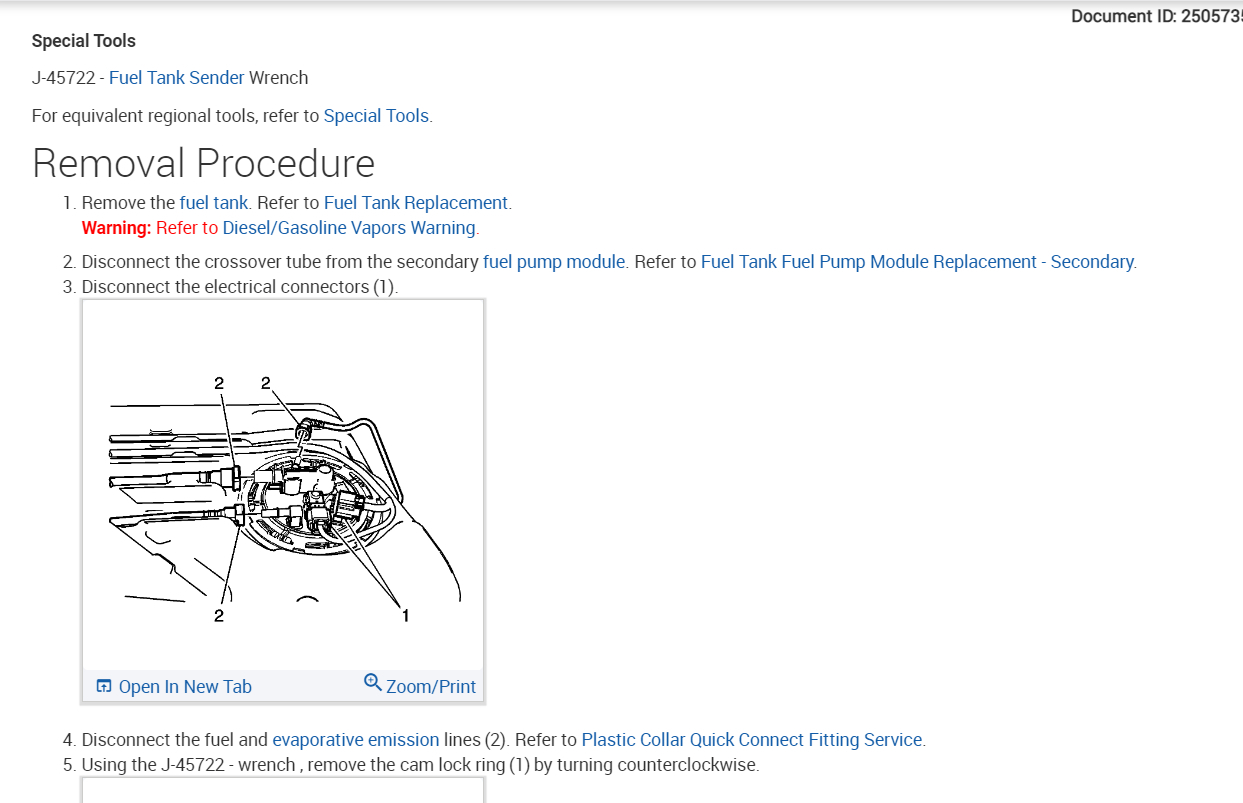 Document ID: 2505735

Special Tools

J-45722 - Fuel Tank Sender Wrench

For equivalent regional tools, refer to Special Tools.

Removal Procedure

1. Remove the fuel tank. Refer to Fuel Tank Replacement.
Warning: Refer to Diesel/Gasoline Vapors Warning.

2. Disconnect the crossover tube from the secondary fuel pump module. Refer to Fuel Tank Fuel Pump Module Replacement - Secondary.
3. Disconnect the electrical connectors (1).

2 2

2 1

Open In New Tab Zoom/Print

4. Disconnect the fuel and evaporative emission lines (2). Refer to Plastic Collar Quick Connect Fitting Service.
5. Using the J-45722 - wrench , remove the cam lock ring (1) by turning counterclockwise.