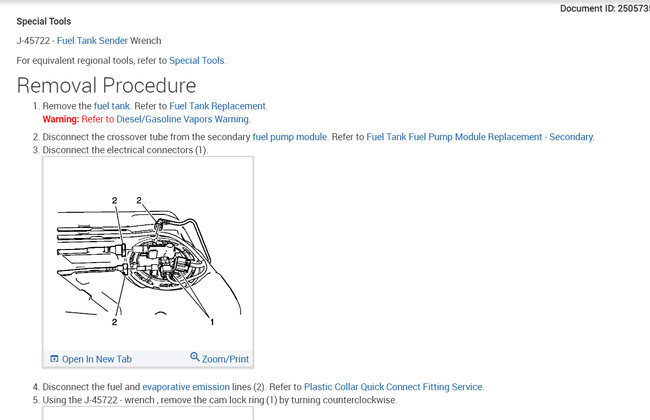 Document ID: 2505735

Special Tools

J-45722 - Fuel Tank Sender Wrench

For equivalent regional tools, refer to Special Tools.

Removal Procedure

1. Remove the fuel tank. Refer to Fuel Tank Replacement.
Warning: Refer to Diesel/Gasoline Vapors Warning.

2. Disconnect the crossover tube from the secondary fuel pump module. Refer to Fuel Tank Fuel Pump Module Replacement - Secondary.
3. Disconnect the electrical connectors (1).

2 2

2 1

Open In New Tab Zoom/Print

4. Disconnect the fuel and evaporative emission lines (2). Refer to Plastic Collar Quick Connect Fitting Service.
5. Using the J-45722 - wrench , remove the cam lock ring (1) by turning counterclockwise.