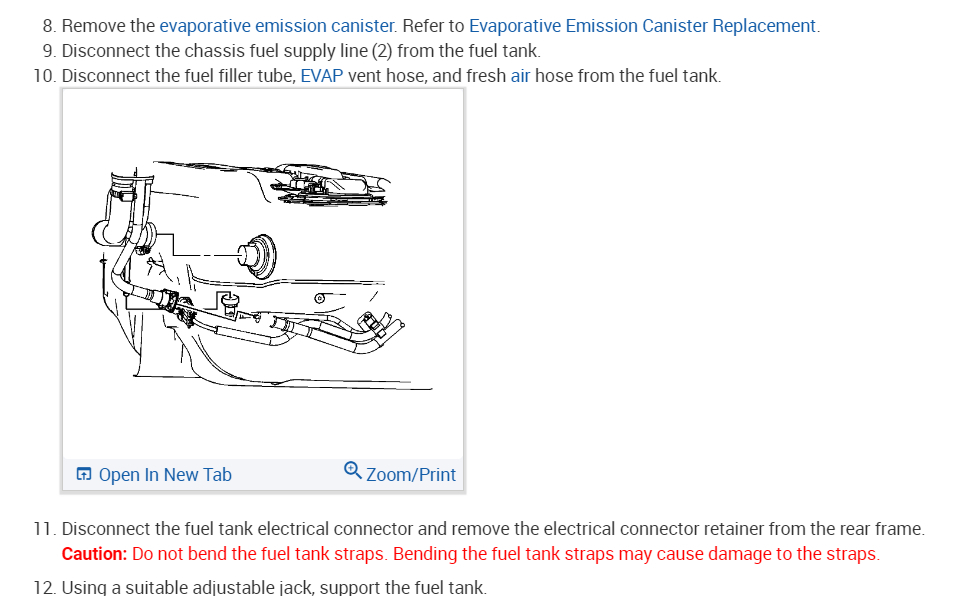 8. Remove the evaporative emission canister. Refer to Evaporative Emission Canister Replacement.
9. Disconnect the chassis fuel supply line (2) from the fuel tank.
10. Disconnect the fuel filler tube, EVAP vent hose, and fresh air hose from the fuel tank.

Open In New Tab Zoom/Print

11. Disconnect the fuel tank electrical connector and remove the electrical connector retainer from the rear frame.
Caution: Do not bend the fuel tank straps. Bending the fuel tank straps may cause damage to the straps.
12. Using a suitable adjustable jack, support the fuel tank.