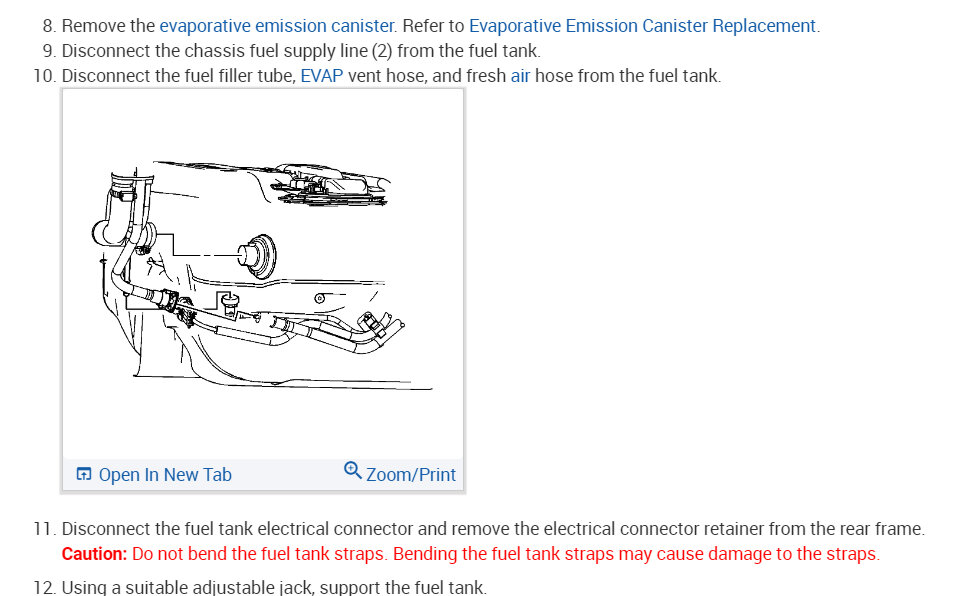 8. Remove the evaporative emission canister. Refer to Evaporative Emission Canister Replacement.
9. Disconnect the chassis fuel supply line (2) from the fuel tank.
10. Disconnect the fuel filler tube, EVAP vent hose, and fresh air hose from the fuel tank.

Open In New Tab
Zoom/Print

11. Disconnect the fuel tank electrical connector and remove the electrical connector retainer from the rear frame.
Caution: Do not bend the fuel tank straps. Bending the fuel tank straps may cause damage to the straps.
12. Using a suitable adjustable jack, support the fuel tank.