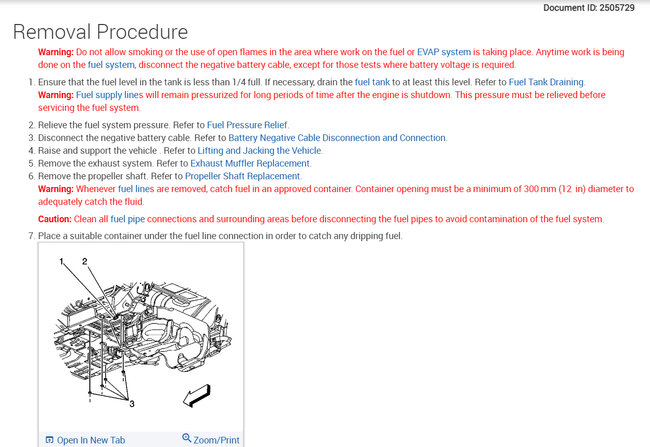 Document ID: 2505729

Removal Procedure

Warning: Do not allow smoking or the use of open flames in the area where work on the fuel or EVAP system is taking place. Anytime work is being done on the fuel system, disconnect the negative battery cable, except for those tests where battery voltage is required.

1. Ensure that the fuel level in the tank is less than 1/4 full. If necessary, drain the fuel tank to at least this level. Refer to Fuel Tank Draining.
Warning: Fuel supply lines will remain pressurized for long periods of time after the engine is shutdown. This pressure must be relieved before servicing the fuel system.

2. Relieve the fuel system pressure. Refer to Fuel Pressure Relief.
3. Disconnect the negative battery cable. Refer to Battery Negative Cable Disconnection and Connection.
4. Raise and support the vehicle . Refer to Lifting and Jacking the Vehicle.
5. Remove the exhaust system. Refer to Exhaust Muffler Replacement.
6. Remove the propeller shaft. Refer to Propeller Shaft Replacement.
Warning: Whenever fuel lines are removed, catch fuel in an approved container. Container opening must be a minimum of 300 mm (12 in) diameter to adequately catch the fluid.

Caution: Clean all fuel pipe connections and surrounding areas before disconnecting the fuel pipes to avoid contamination of the fuel system.

7. Place a suitable container under the fuel line connection in order to catch any dripping fuel.

1 2

3

Open In New Tab Zoom/Print