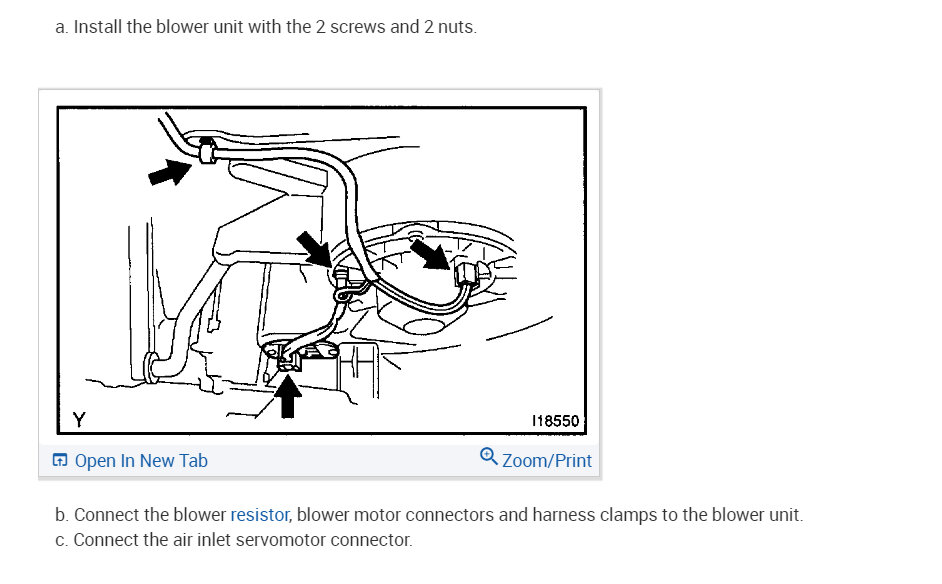 a. Install the blower unit with the 2 screws and 2 nuts.

Y

I18550

Open In New Tab

Zoom/Print

b. Connect the blower resistor, blower motor connectors and harness clamps to the blower unit.
c. Connect the air inlet servomotor connector.