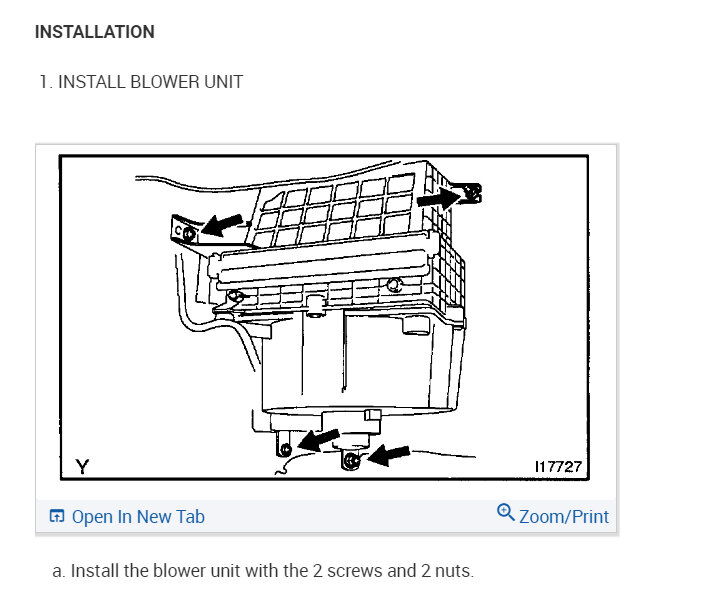 INSTALLATION

1. INSTALL BLOWER UNIT

Y

I17727

Open In New Tab

Zoom/Print

a. Install the blower unit with the 2 screws and 2 nuts.