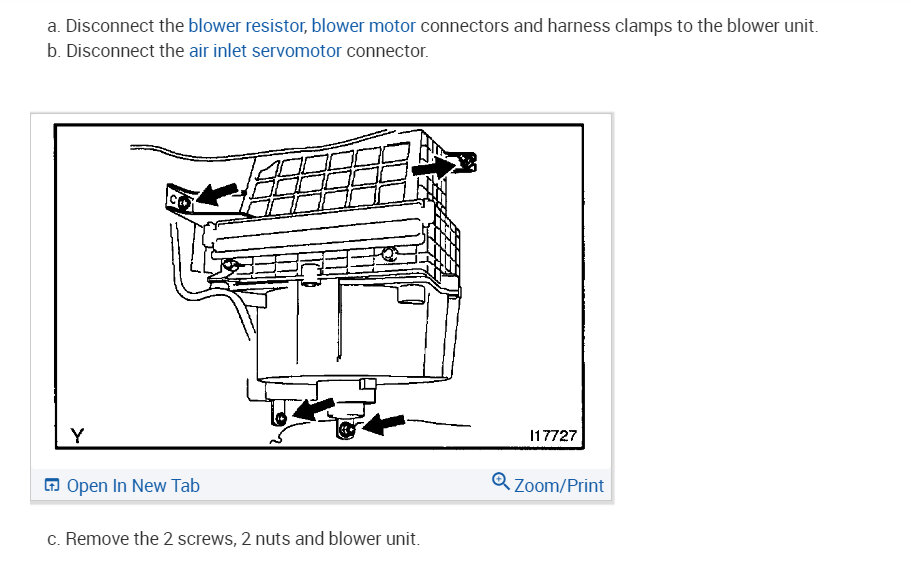 a. Disconnect the blower resistor, blower motor connectors and harness clamps to the blower unit.
b. Disconnect the air inlet servomotor connector.

Y

I17727

Open In New Tab

Zoom/Print

c. Remove the 2 screws, 2 nuts and blower unit.