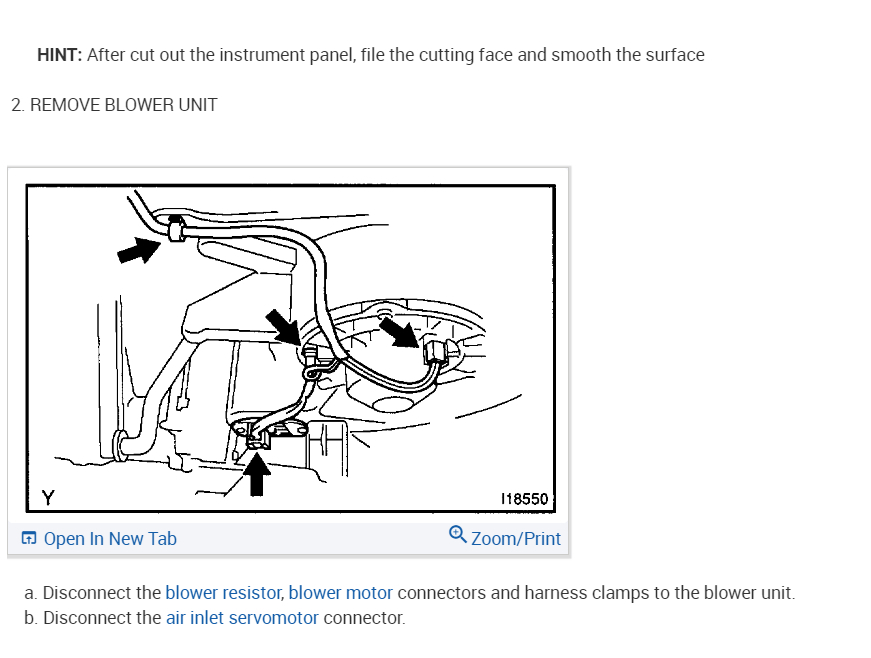 HINT: After cut out the instrument panel, file the cutting face and smooth the surface

2. REMOVE BLOWER UNIT

Y

I18550

Open In New Tab

Zoom/Print

a. Disconnect the blower resistor, blower motor connectors and harness clamps to the blower unit.
b. Disconnect the air inlet servomotor connector.