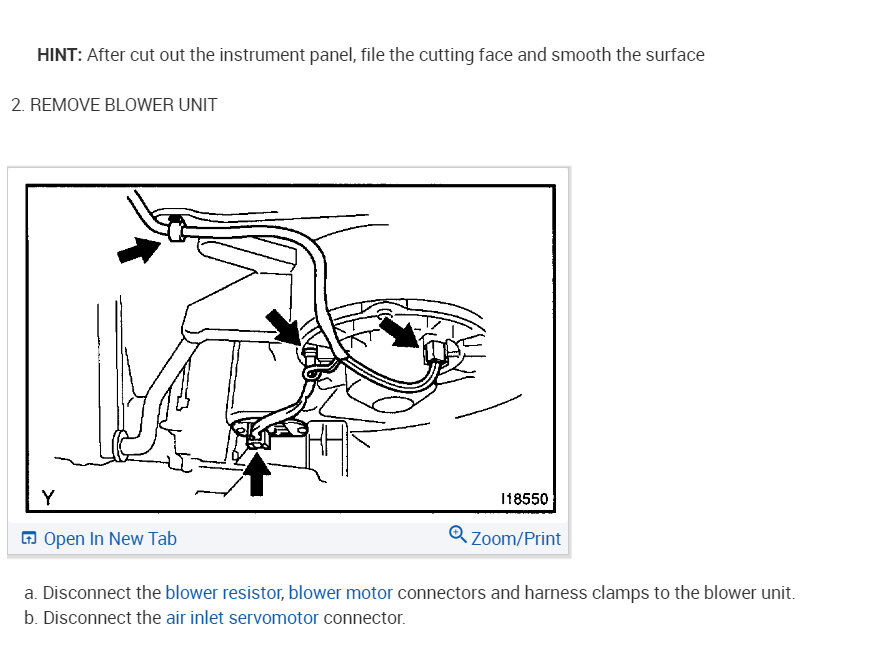 HINT: After cut out the instrument panel, file the cutting face and smooth the surface

2. REMOVE BLOWER UNIT

Y

I18550

Open In New Tab

Zoom/Print

a. Disconnect the blower resistor, blower motor connectors and harness clamps to the blower unit.
b. Disconnect the air inlet servomotor connector.